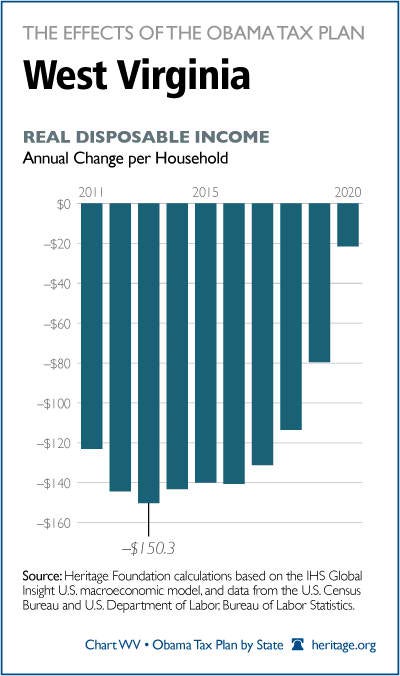 THE EFFECTS OF THE OBAMA TAX PLAN

West Virginia

REAL DISPOSABLE INCOME

Annual Change per Household

2011
2015
2020

$0
–$20
–$40
–$60
–$80
–$100
–$120
–$140
–$160

–$150.3

Source: Heritage Foundation calculations based on the IHS Global Insight U.S. macroeconomic model, and data from the U.S. Census Bureau and U.S. Department of Labor, Bureau of Labor Statistics.

Chart WV • Obama Tax Plan by State heritage.org